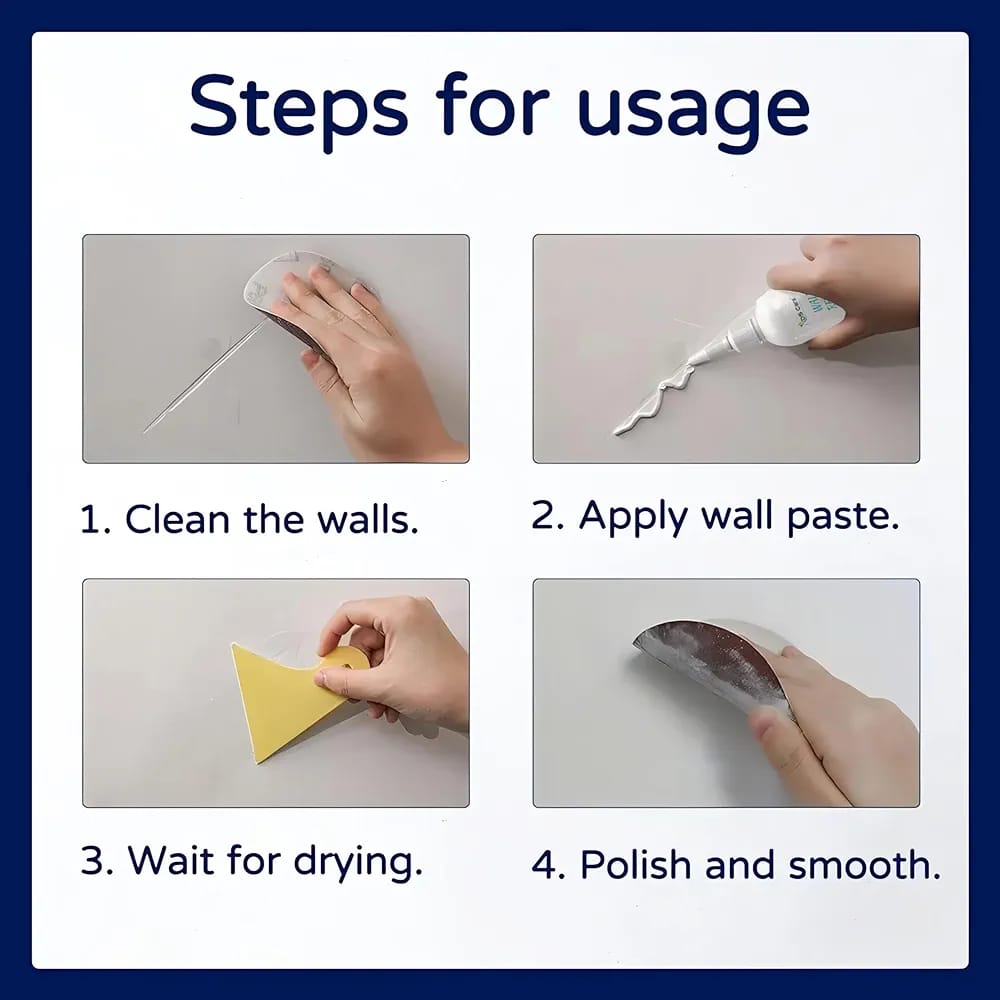 Steps for usage

1. Clean the walls.

2. Apply wall paste.

3. Wait for drying.

4. Polish and smooth.